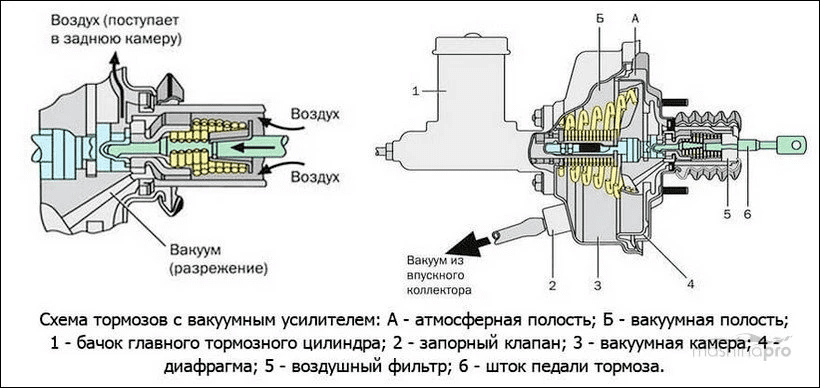 Воздух (поступает в заднюю камеру)

Воздух

Воздух

Вакуум (разрежение)

Б

А

1

5

6

Вакуум из впускного коллектора

2

3

4

Схема тормозов с вакуумным усилителем: А - атмосферная полость; Б - вакуумная полость; 1 - бачок главного тормозного цилиндра; 2 - запорный клапан; 3 - вакуумная камера; 4 - диафрагма; 5 - воздушный фильтр; 6 - шток педали тормоза.

mashinapro